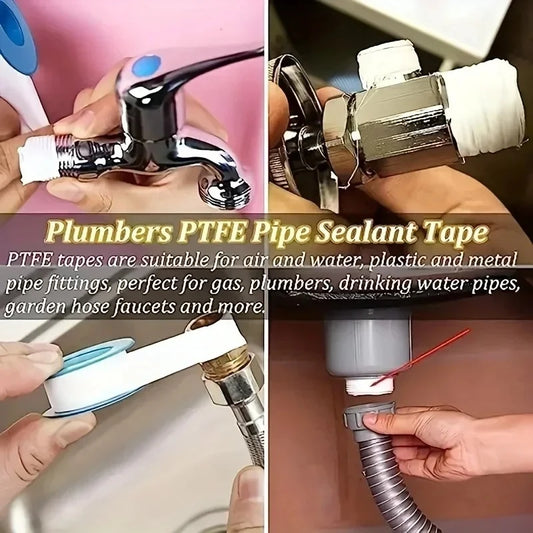 Plumbers PTFE Pipe Sealant Tape

PTFE tapes are suitable for air and water, plastic and metal pipe fittings, perfect for gas, plumbers, drinking water pipes, garden hose faucets and more.